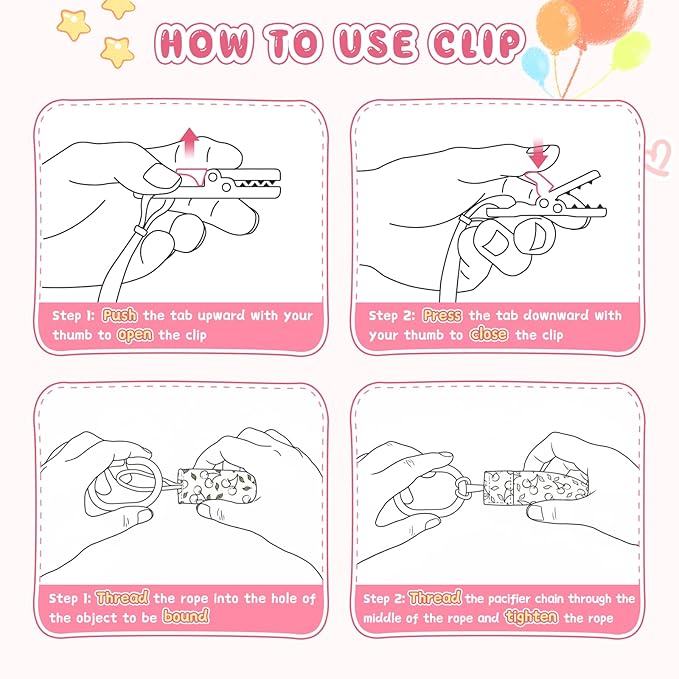 HOW TO USE CLIP

Step 1: Push the tab upward with your thumb to open the clip

Step 2: Press the tab downward with your thumb to close the clip

Step 1: Thread the rope into the hole of the object to be bound

Step 2: Thread the pacifier chain through the middle of the rope and tighten the rope