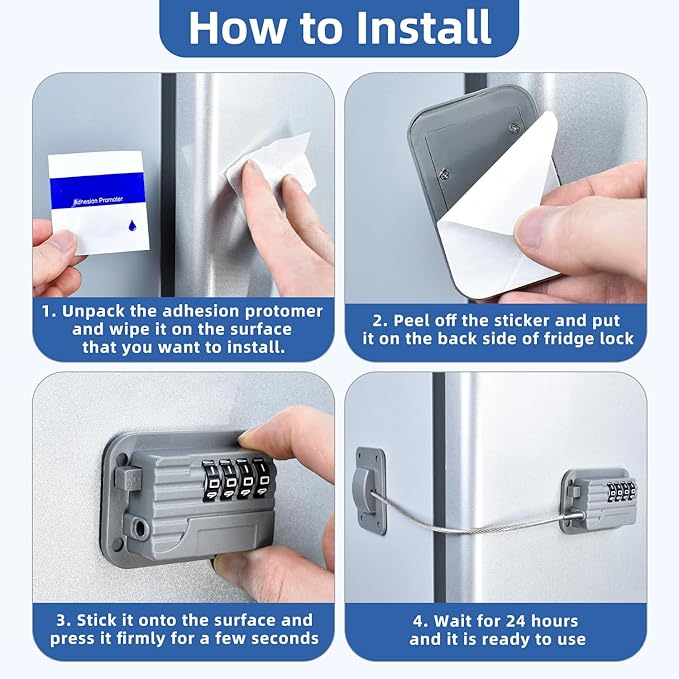 How to Install

Adhesion Promoter

1. Unpack the adhesion protomer and wipe it on the surface that you want to install.

2. Peel off the sticker and put it on the back side of fridge lock

3. Stick it onto the surface and press it firmly for a few seconds

4. Wait for 24 hours and it is ready to use