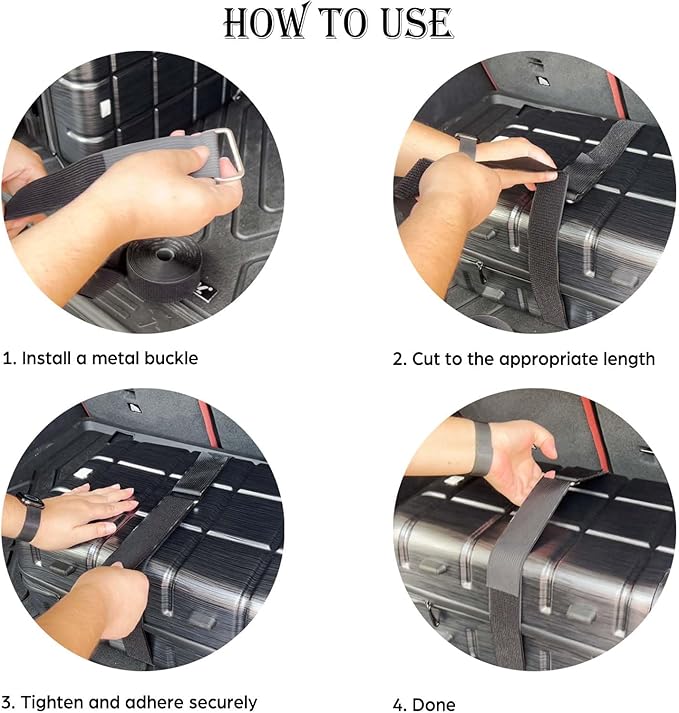 HOW TO USE

1. Install a metal buckle

2. Cut to the appropriate length

3. Tighten and adhere securely

4. Done