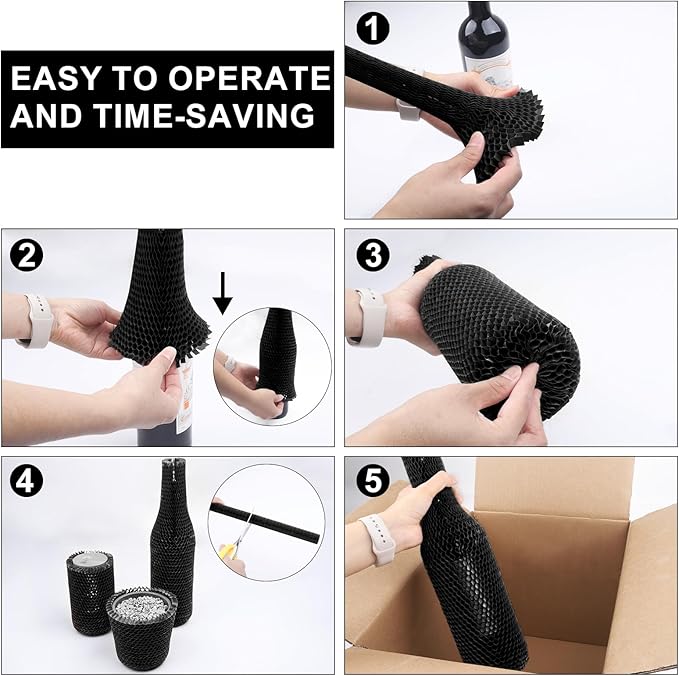 EASY TO OPERATE AND TIME-SAVING

1

2

3

4

5