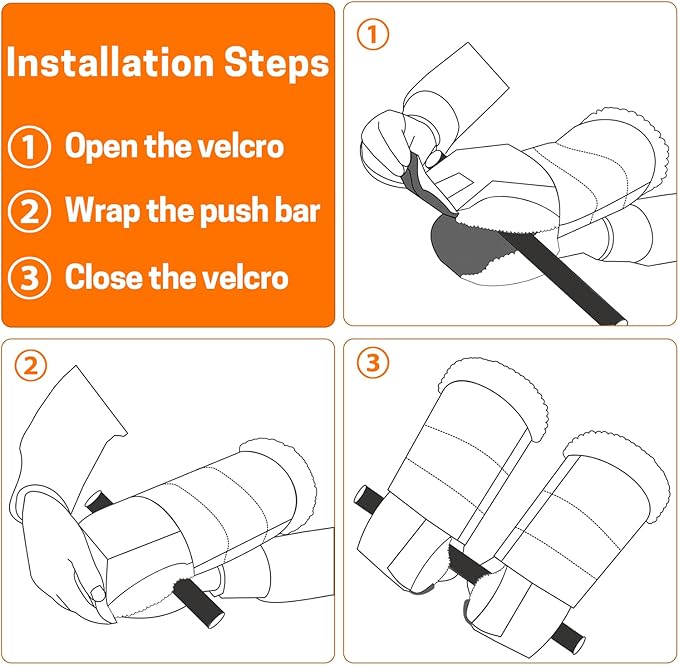 Installation Steps

① Open the velcro

② Wrap the push bar

③ Close the velcro

①

②

③