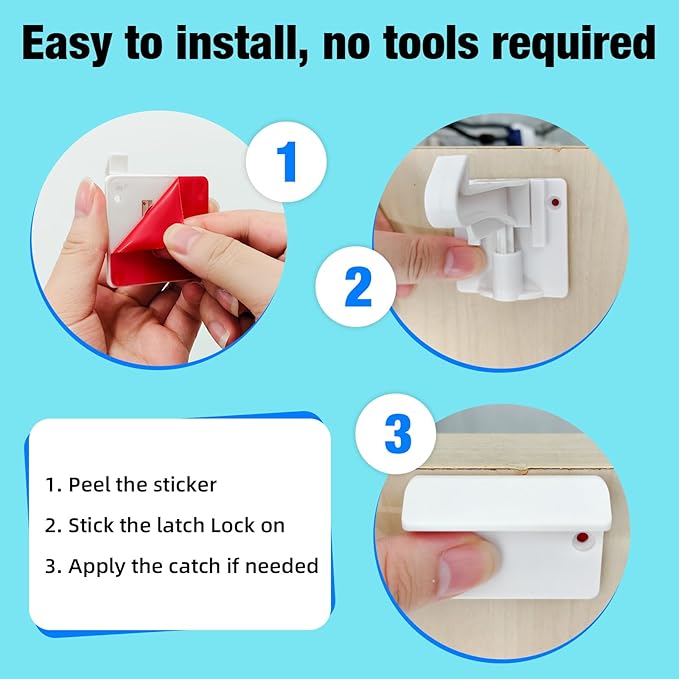 Easy to install, no tools required

1

2

3

1. Peel the sticker

2. Stick the latch Lock on

3. Apply the catch if needed