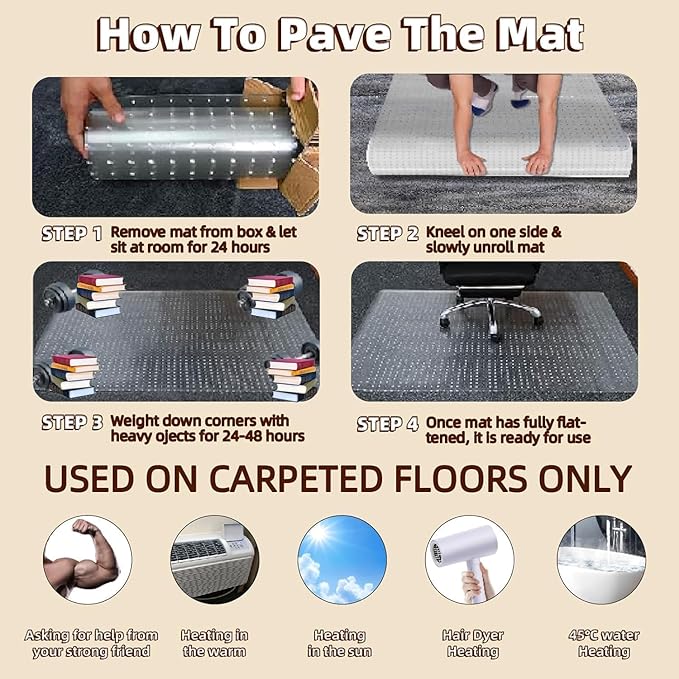 How To Pave The Mat

STEP 1 Remove mat from box & let sit at room for 24 hours

STEP 2 Kneel on one side & slowly unroll mat

STEP 3 Weight down corners with heavy ojects for 24-48 hours

STEP 4 Once mat has fully flattened, it is ready for use

USED ON CARPETED FLOORS ONLY

Asking for help from your strong friend

Heating in the warm

Heating in the sun

Hair Dyer Heating

45°C water Heating