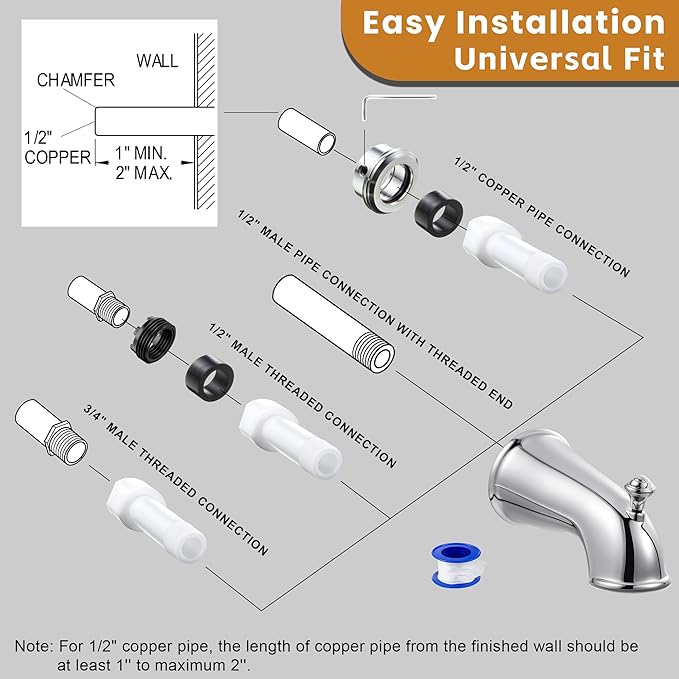 Easy Installation
Universal Fit

WALL
CHAMFER
1/2"
COPPER
1" MIN.
2" MAX.

1/2" COPPER PIPE CONNECTION

1/2" MALE PIPE CONNECTION WITH THREADED END

1/2" MALE THREADED CONNECTION

3/4" MALE THREADED CONNECTION

Note: For 1/2" copper pipe, the length of copper pipe from the finished wall should be at least 1'' to maximum 2''.