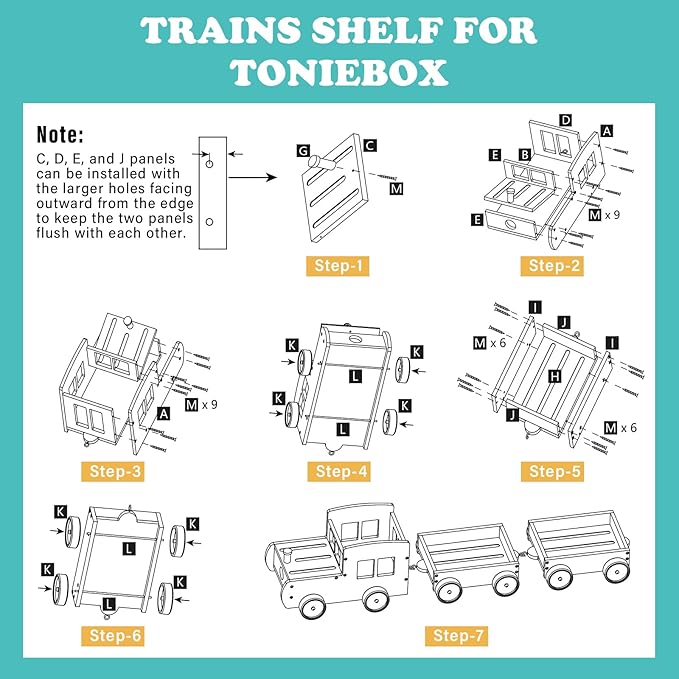 TRAINS SHELF FOR TONIEBOX

Note:
C, D, E, and J panels can be installed with the larger holes facing outward from the edge to keep the two panels flush with each other.

G C M

Step-1

D A E B E M x 9

Step-2

M x 9 A

Step-3

K K L K K L

Step-4

I J M x 6 I H J M x 6

Step-5

K K L K K L

Step-6

Step-7