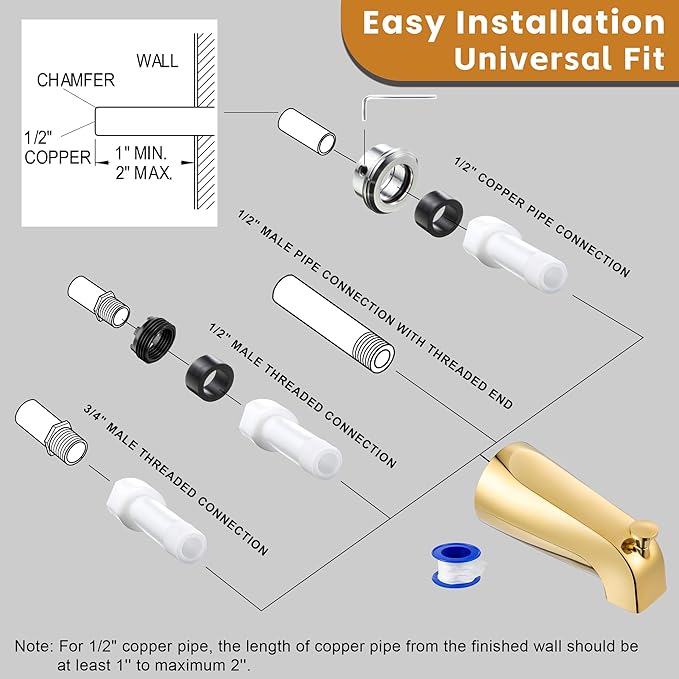 Easy Installation
Universal Fit

WALL
CHAMFER
1/2"
COPPER
1" MIN.
2" MAX.

1/2" COPPER PIPE CONNECTION

1/2" MALE PIPE CONNECTION WITH THREADED END

1/2" MALE THREADED CONNECTION

3/4" MALE THREADED CONNECTION

Note: For 1/2" copper pipe, the length of copper pipe from the finished wall should be at least 1'' to maximum 2''.