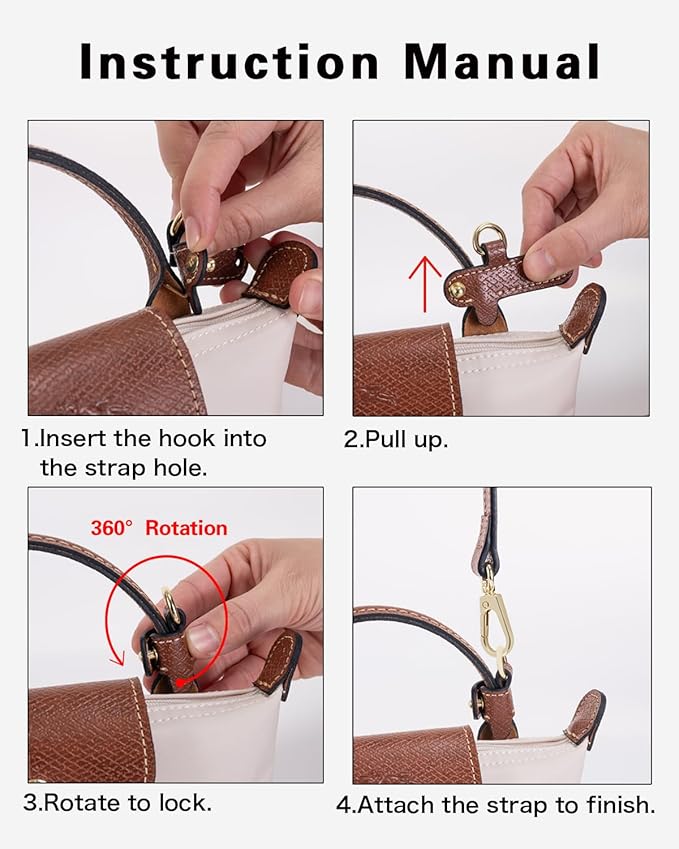 Instruction Manual

1.Insert the hook into the strap hole.

2.Pull up.

360° Rotation

3.Rotate to lock.

4.Attach the strap to finish.