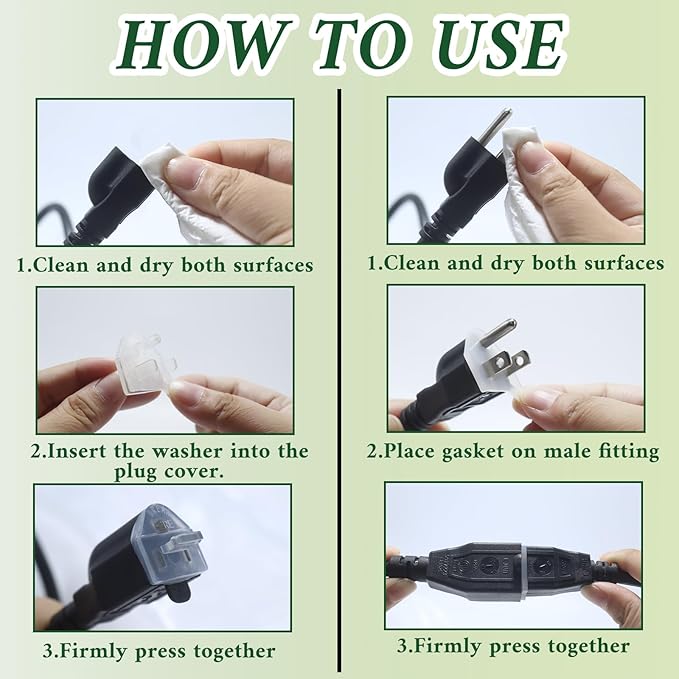 HOW TO USE

1.Clean and dry both surfaces

2.Insert the washer into the plug cover.

3.Firmly press together

1.Clean and dry both surfaces

2.Place gasket on male fitting

3.Firmly press together