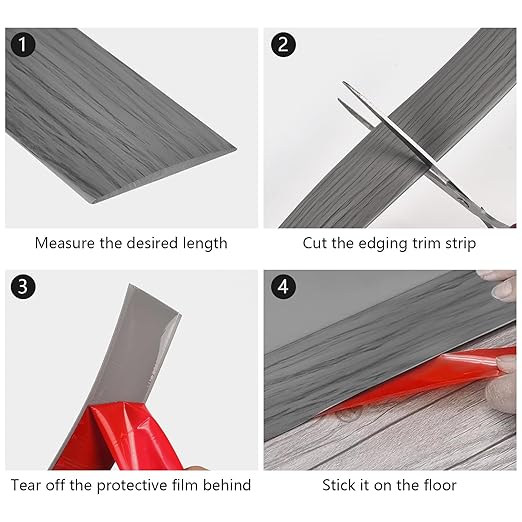 1

Measure the desired length

2

Cut the edging trim strip

3

Tear off the protective film behind

4

Stick it on the floor