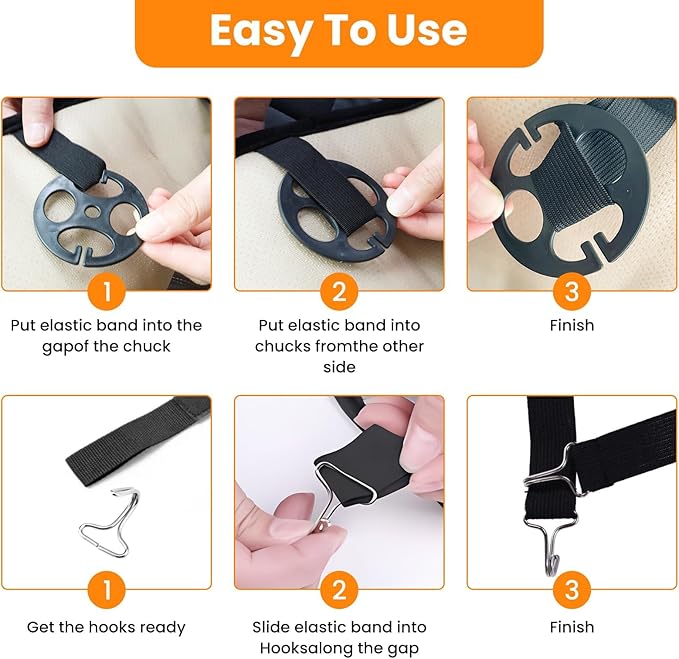 Easy To Use

1

Put elastic band into the gapof the chuck

2

Put elastic band into chucks fromthe other side

3

Finish

1

Get the hooks ready

2

Slide elastic band into Hooksalong the gap

3

Finish