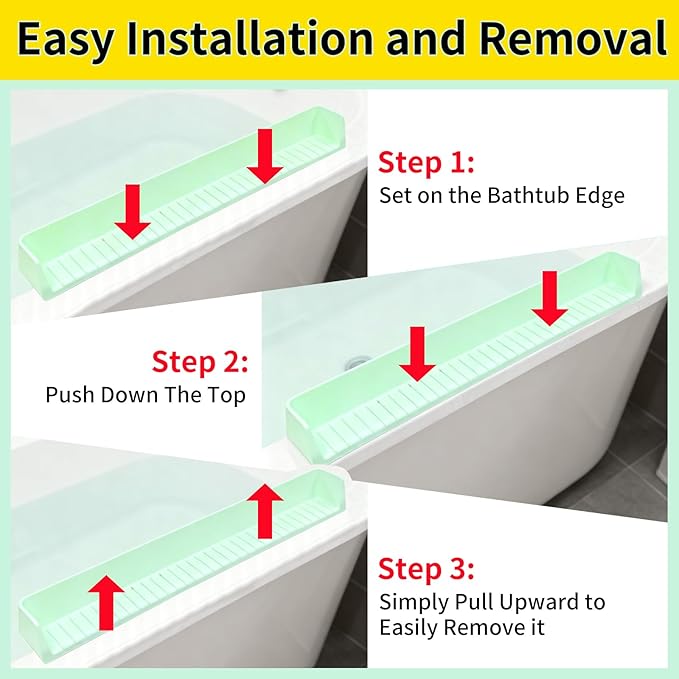 Easy Installation and Removal

Step 1:
Set on the Bathtub Edge

Step 2:
Push Down The Top

Step 3:
Simply Pull Upward to Easily Remove it