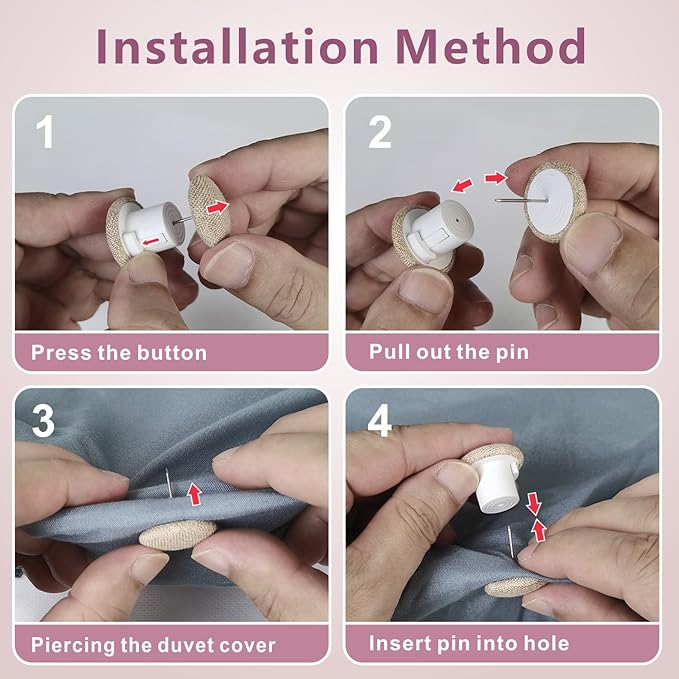 Installation Method

1

Press the button

2

Pull out the pin

3

Piercing the duvet cover

4

Insert pin into hole