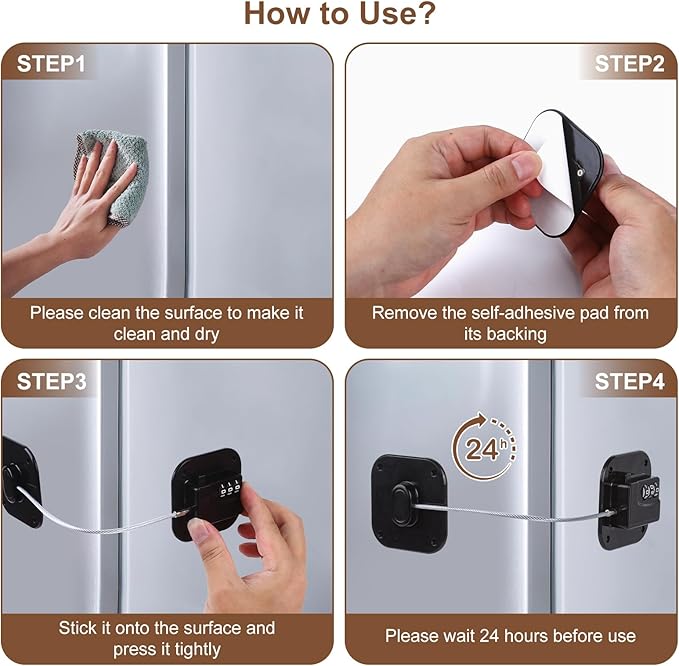 How to Use?

STEP1

Please clean the surface to make it clean and dry

STEP2

Remove the self-adhesive pad from its backing

STEP3

Stick it onto the surface and press it tightly

STEP4

24h

Please wait 24 hours before use