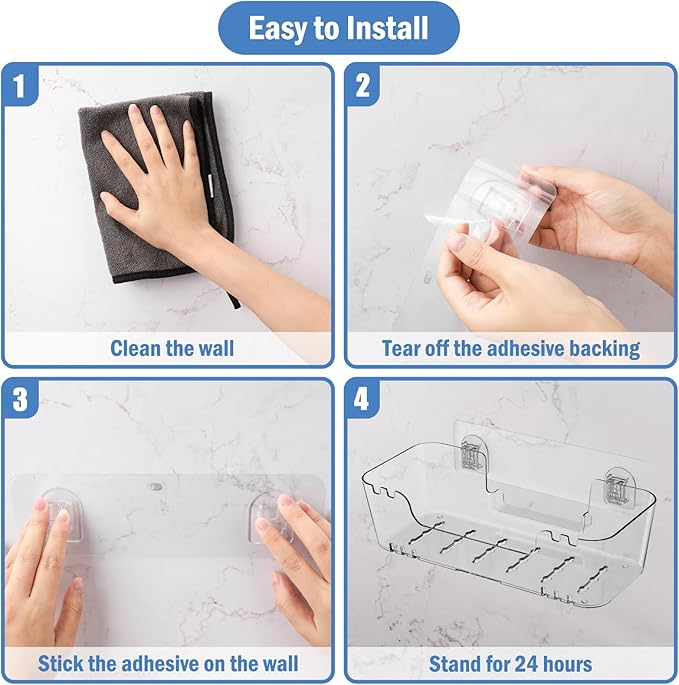 Easy to Install

1

Clean the wall

2

Tear off the adhesive backing

3

Stick the adhesive on the wall

4

Stand for 24 hours