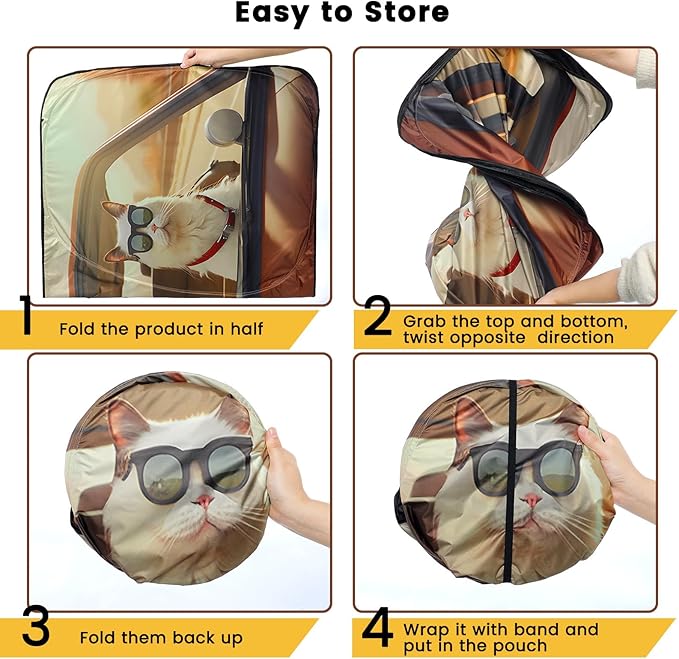 Easy to Store

1 Fold the product in half

2 Grab the top and bottom, twist opposite direction

3 Fold them back up

4 Wrap it with band and put in the pouch