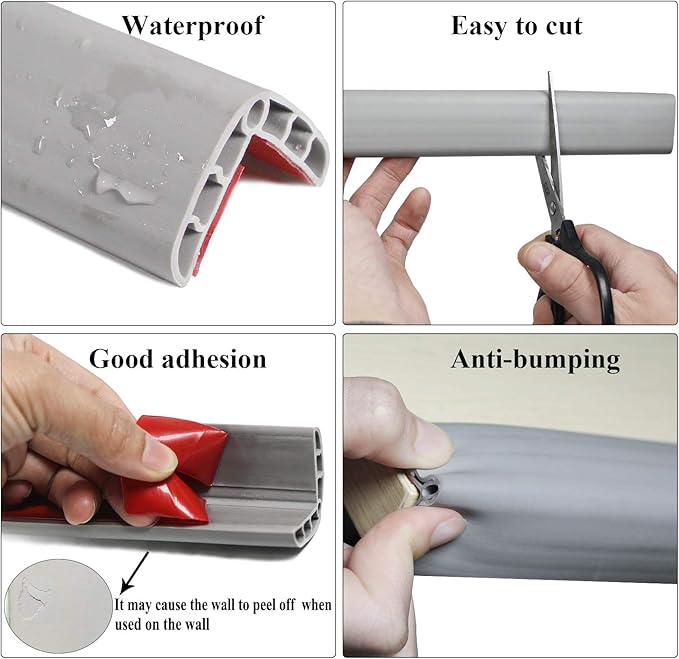 Waterproof

Easy to cut

Good adhesion

It may cause the wall to peel off when used on the wall

Anti-bumping