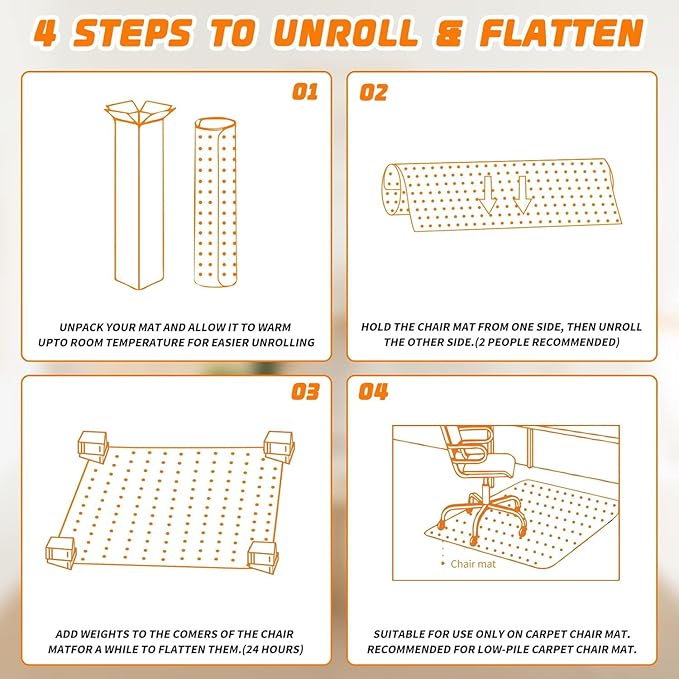 4 STEPS TO UNROLL & FLATTEN

01

UNPACK YOUR MAT AND ALLOW IT TO WARM UPTO ROOM TEMPERATURE FOR EASIER UNROLLING

02

HOLD THE CHAIR MAT FROM ONE SIDE, THEN UNROLL THE OTHER SIDE.(2 PEOPLE RECOMMENDED)

03

ADD WEIGHTS TO THE COMERS OF THE CHAIR MATFOR A WHILE TO FLATTEN THEM.(24 HOURS)

04

Chair mat

SUITABLE FOR USE ONLY ON CARPET CHAIR MAT. RECOMMENDED FOR LOW-PILE CARPET CHAIR MAT.