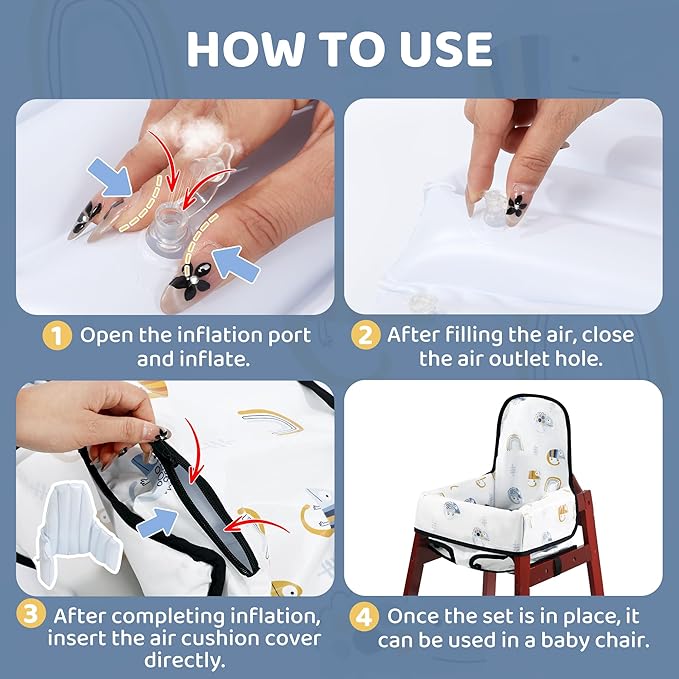 HOW TO USE

1 Open the inflation port and inflate.

2 After filling the air, close the air outlet hole.

3 After completing inflation, insert the air cushion cover directly.

4 Once the set is in place, it can be used in a baby chair.