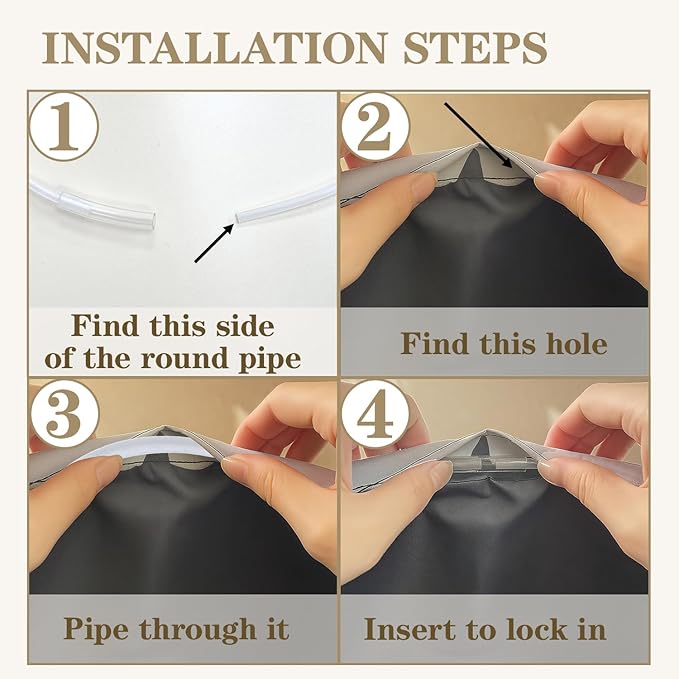 INSTALLATION STEPS

1

Find this side of the round pipe

2

Find this hole

3

Pipe through it

4

Insert to lock in