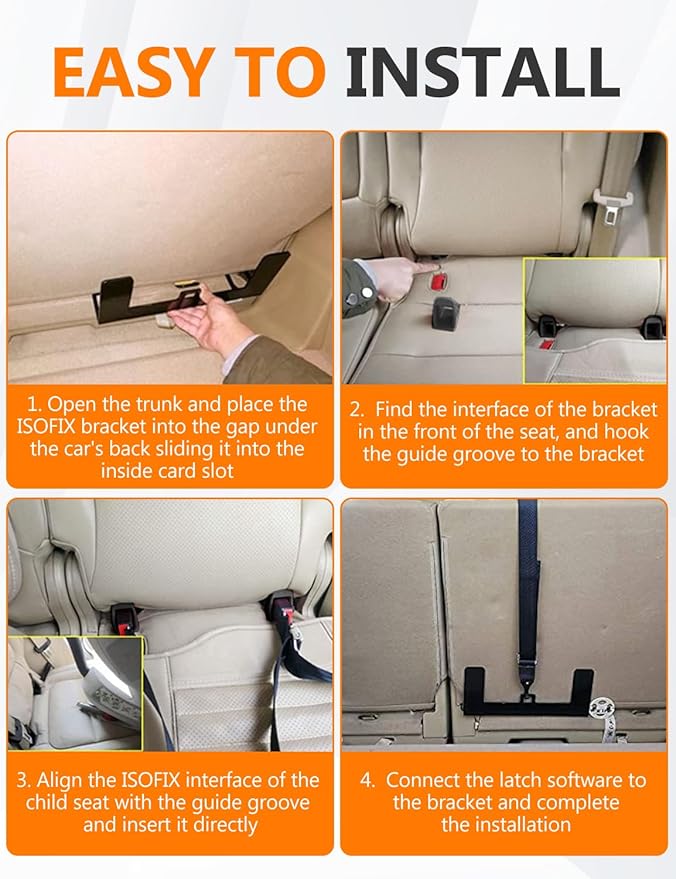 EASY TO INSTALL

1. Open the trunk and place the ISOFIX bracket into the gap under the car's back sliding it into the inside card slot

2. Find the interface of the bracket in the front of the seat, and hook the guide groove to the bracket

3. Align the ISOFIX interface of the child seat with the guide groove and insert it directly

4. Connect the latch software to the bracket and complete the installation