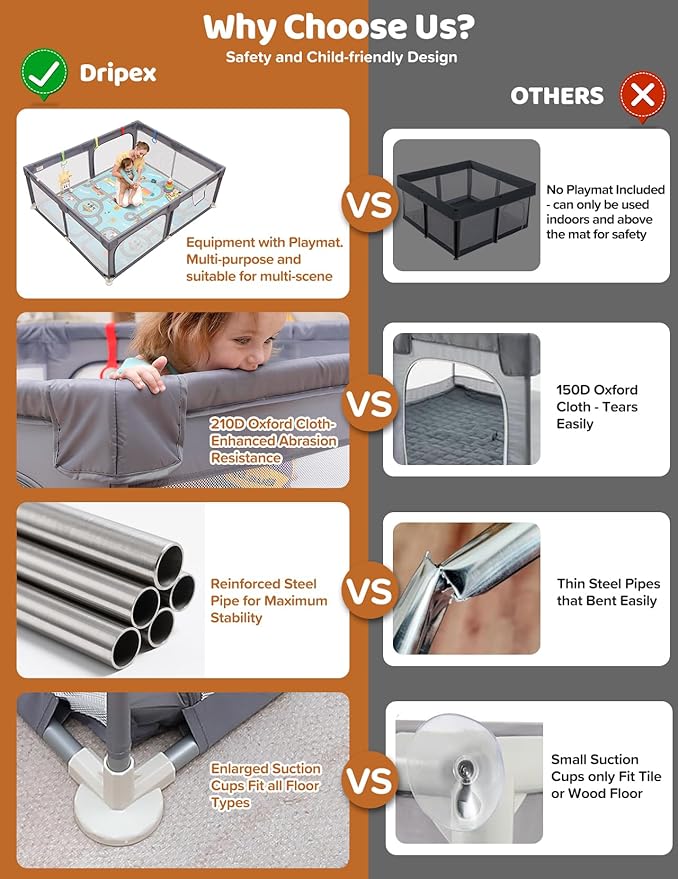 Why Choose Us?
Safety and Child-friendly Design

Dripex

OTHERS

Equipment with Playmat. Multi-purpose and suitable for multi-scene

VS

No Playmat Included - can only be used indoors and above the mat for safety

210D Oxford Cloth-Enhanced Abrasion Resistance

VS

150D Oxford Cloth - Tears Easily

Reinforced Steel Pipe for Maximum Stability

VS

Thin Steel Pipes that Bent Easily

Enlarged Suction Cups Fit all Floor Types

VS

Small Suction Cups only Fit Tile or Wood Floor