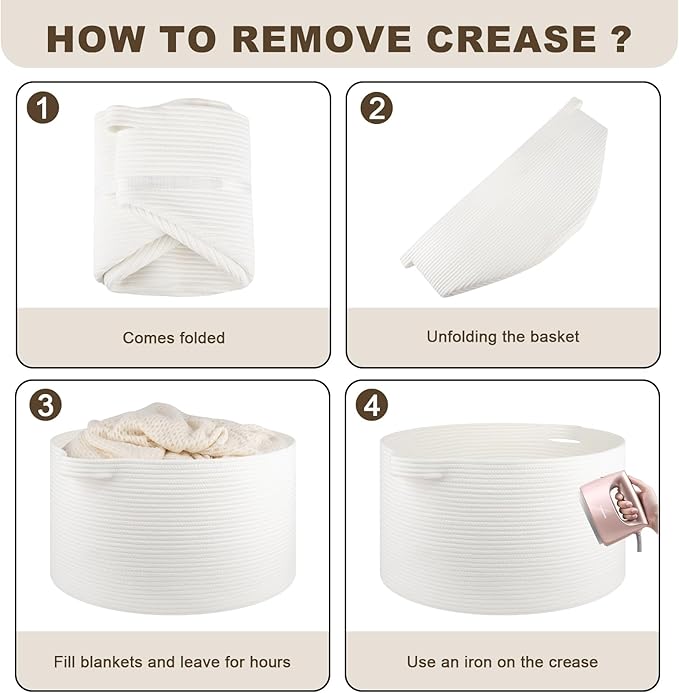 HOW TO REMOVE CREASE ?

1

Comes folded

2

Unfolding the basket

3

Fill blankets and leave for hours

4

Use an iron on the crease