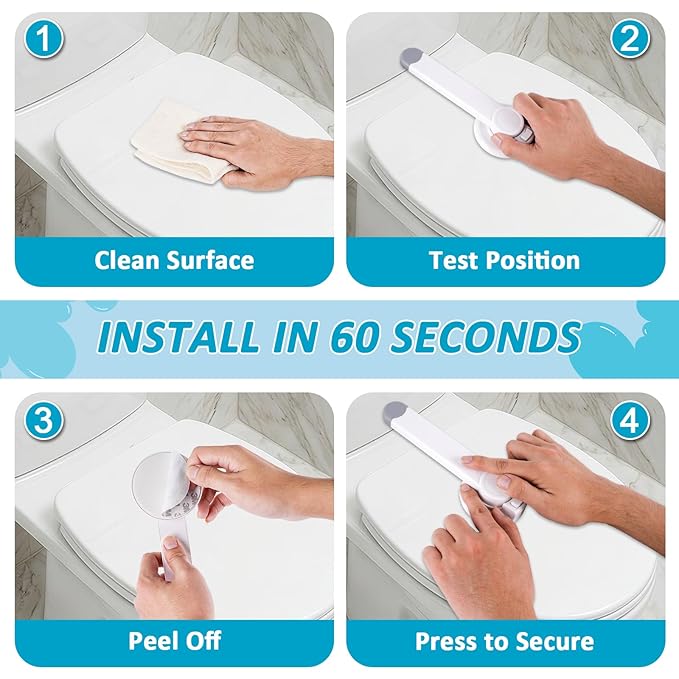 1

Clean Surface

2

Test Position

INSTALL IN 60 SECONDS

3

Peel Off

4

Press to Secure