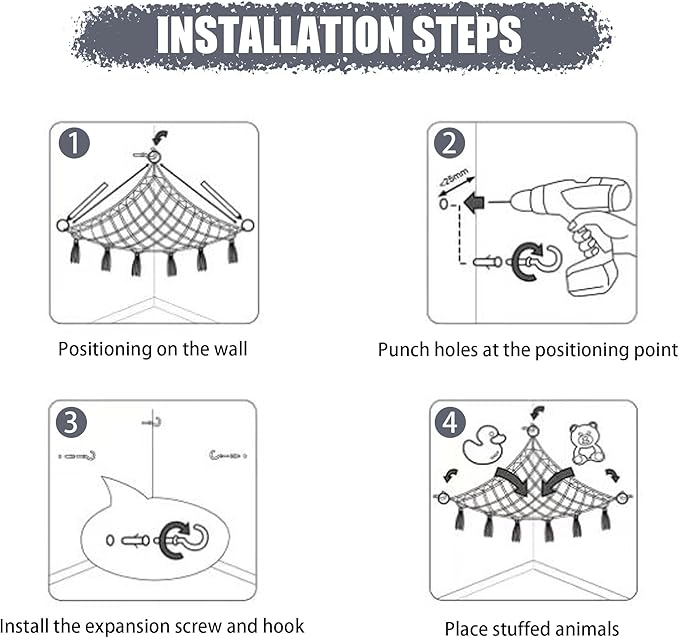 INSTALLATION STEPS

1

Positioning on the wall

2

<25mm

Punch holes at the positioning point

3

Install the expansion screw and hook

4

Place stuffed animals