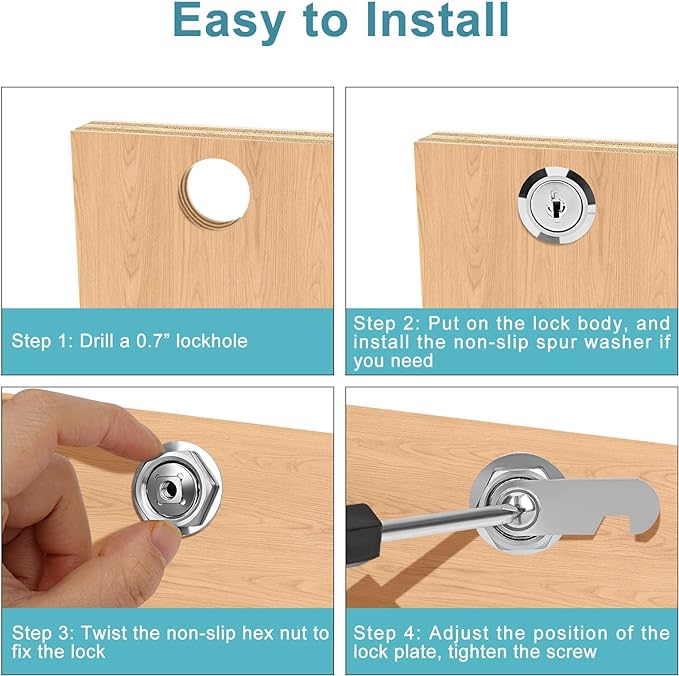 Easy to Install

Step 1: Drill a 0.7” lockhole

Step 2: Put on the lock body, and install the non-slip spur washer if you need

Step 3: Twist the non-slip hex nut to fix the lock

Step 4: Adjust the position of the lock plate, tighten the screw