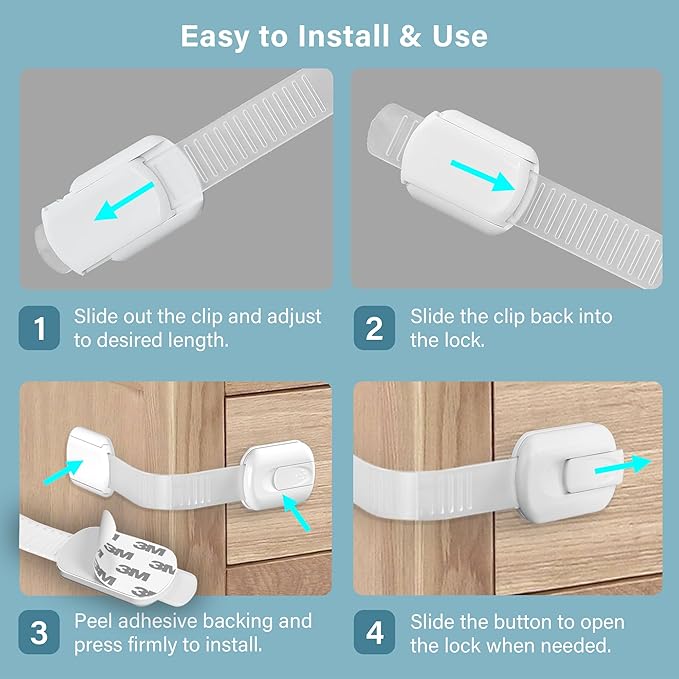 Easy to Install & Use

1 Slide out the clip and adjust to desired length.

2 Slide the clip back into the lock.

3M 3M 3M 3M

3 Peel adhesive backing and press firmly to install.

4 Slide the button to open the lock when needed.