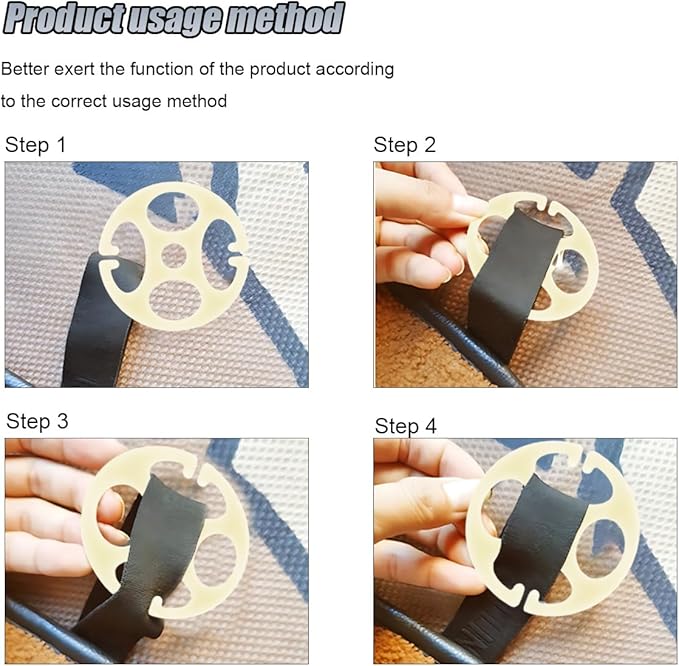 Product usage method

Better exert the function of the product according to the correct usage method

Step 1

Step 2

Step 3

Step 4