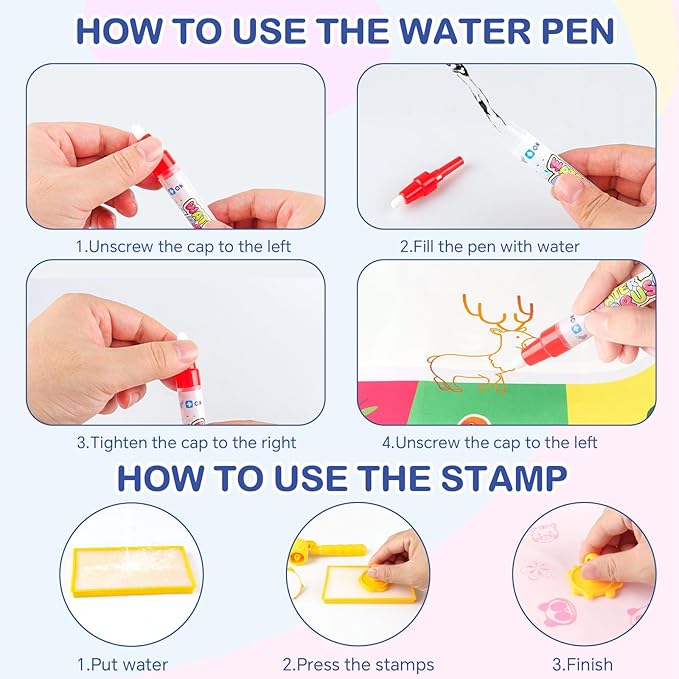 HOW TO USE THE WATER PEN

1.Unscrew the cap to the left

2.Fill the pen with water

3.Tighten the cap to the right

4.Unscrew the cap to the left

HOW TO USE THE STAMP

1.Put water

2.Press the stamps

3.Finish