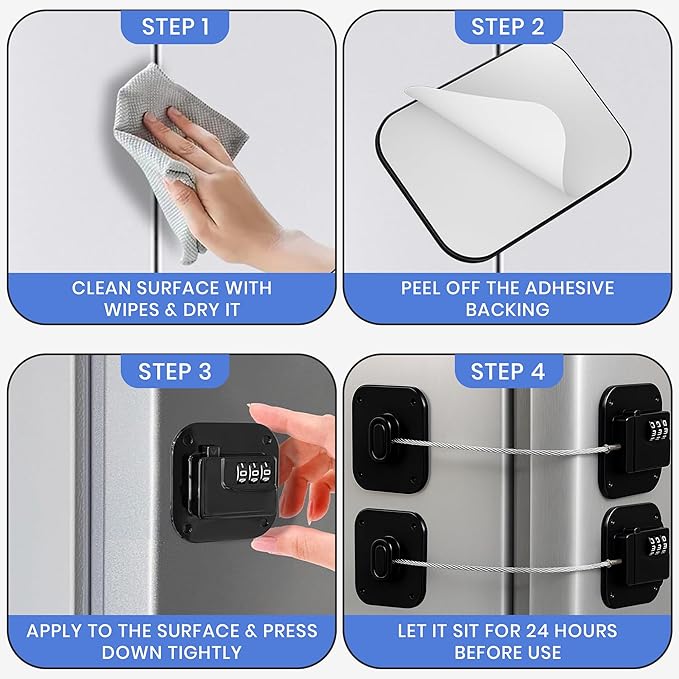 STEP 1

CLEAN SURFACE WITH WIPES & DRY IT

STEP 2

PEEL OFF THE ADHESIVE BACKING

STEP 3

APPLY TO THE SURFACE & PRESS DOWN TIGHTLY

STEP 4

LET IT SIT FOR 24 HOURS BEFORE USE