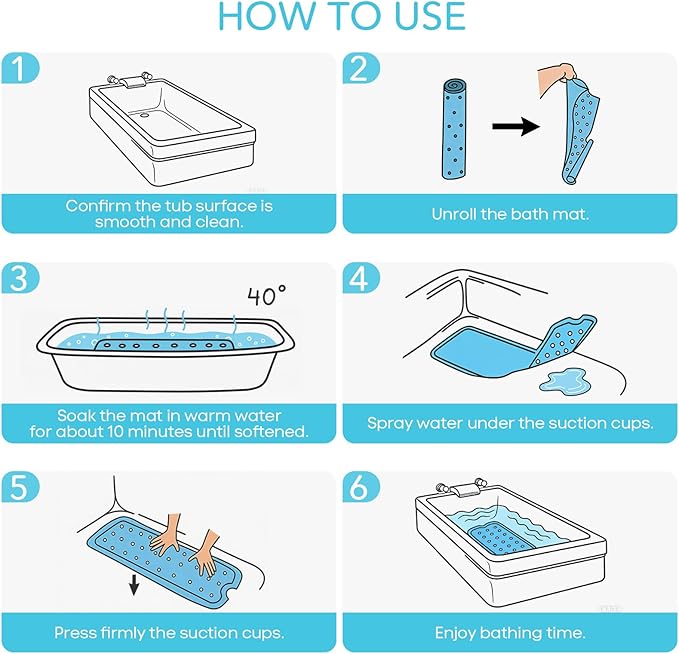 HOW TO USE

1

Confirm the tub surface is smooth and clean.

2

Unroll the bath mat.

3

40°

Soak the mat in warm water for about 10 minutes until softened.

4

Spray water under the suction cups.

5

Press firmly the suction cups.

6

Enjoy bathing time.