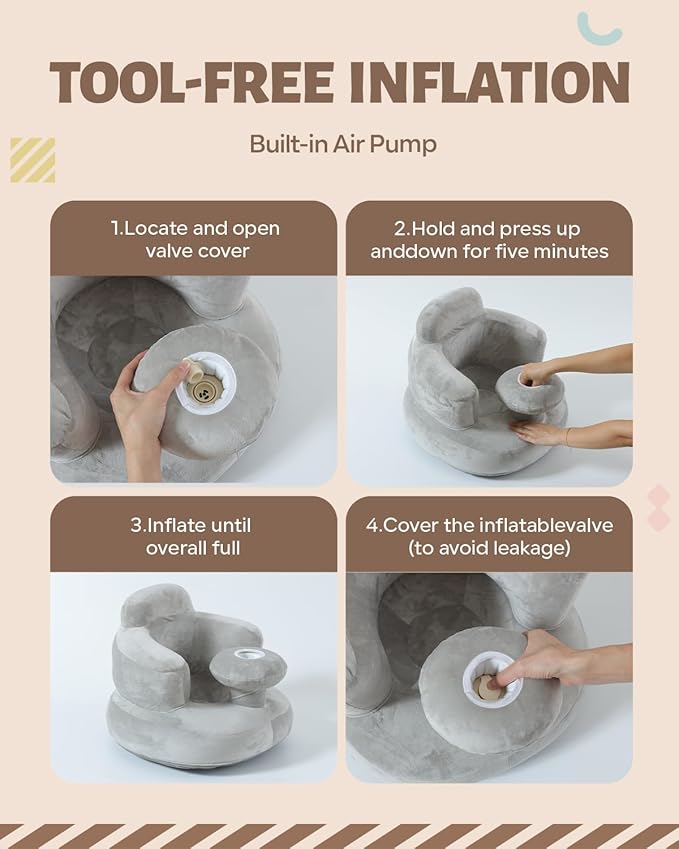 TOOL-FREE INFLATION

Built-in Air Pump

1.Locate and open valve cover

2.Hold and press up anddown for five minutes

3.Inflate until overall full

4.Cover the inflatablevalve (to avoid leakage)