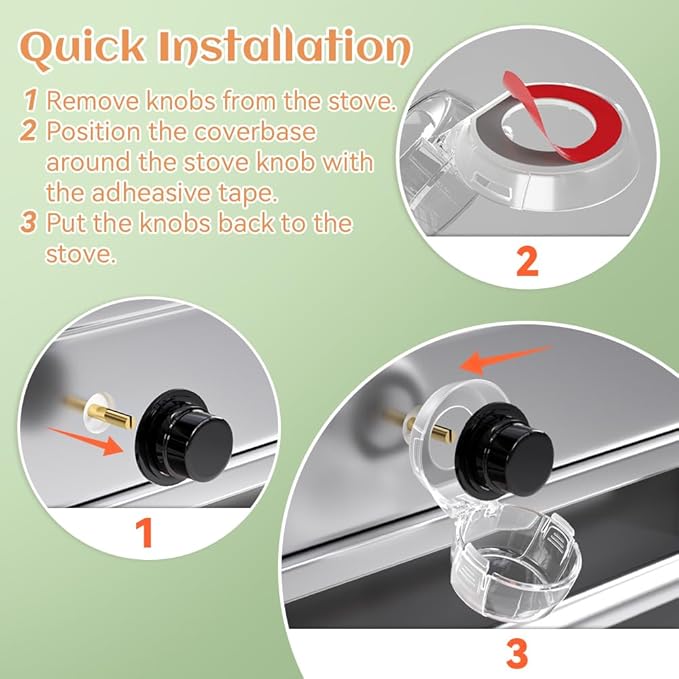 Quick Installation

1 Remove knobs from the stove.
2 Position the coverbase around the stove knob with the adheasive tape.
3 Put the knobs back to the stove.

2

1

3