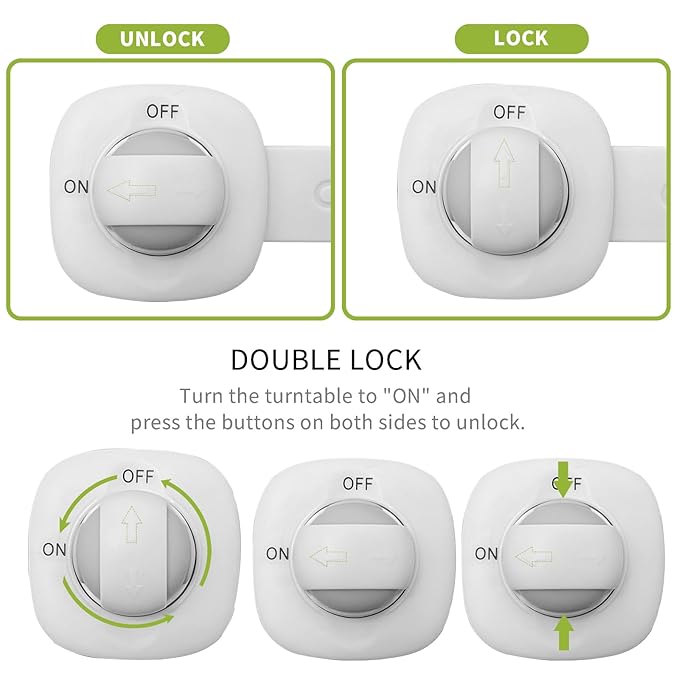 UNLOCK

OFF

ON

LOCK

OFF

ON

DOUBLE LOCK

Turn the turntable to "ON" and press the buttons on both sides to unlock.

OFF

ON

OFF

ON

OFF

ON