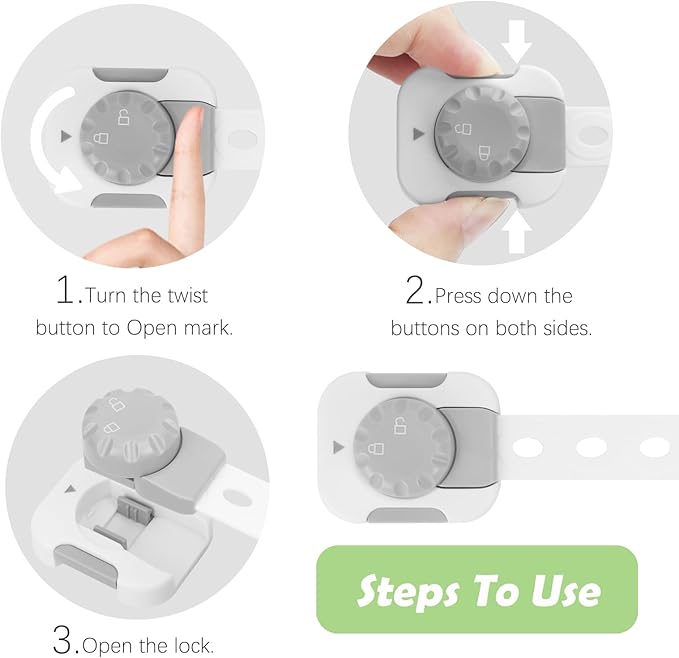 1.Turn the twist button to Open mark.

2.Press down the buttons on both sides.

3.Open the lock.

Steps To Use