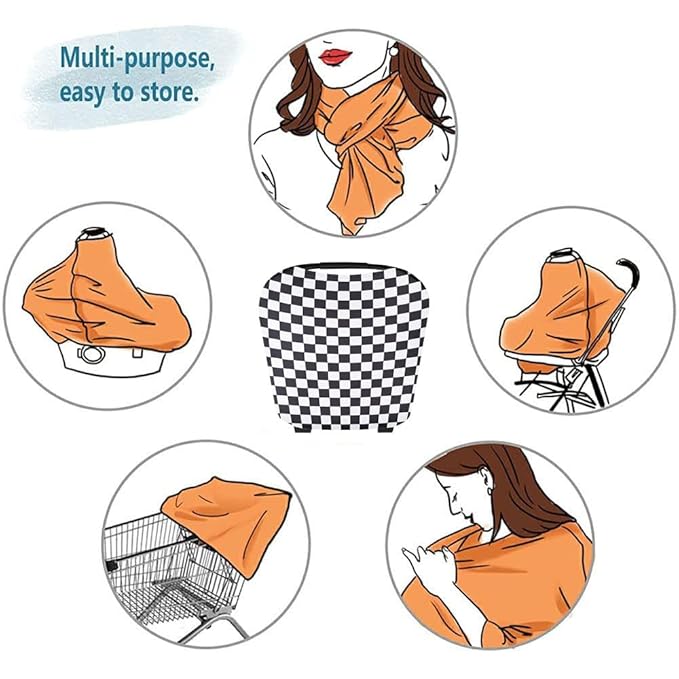 Multi-purpose,
easy to store.