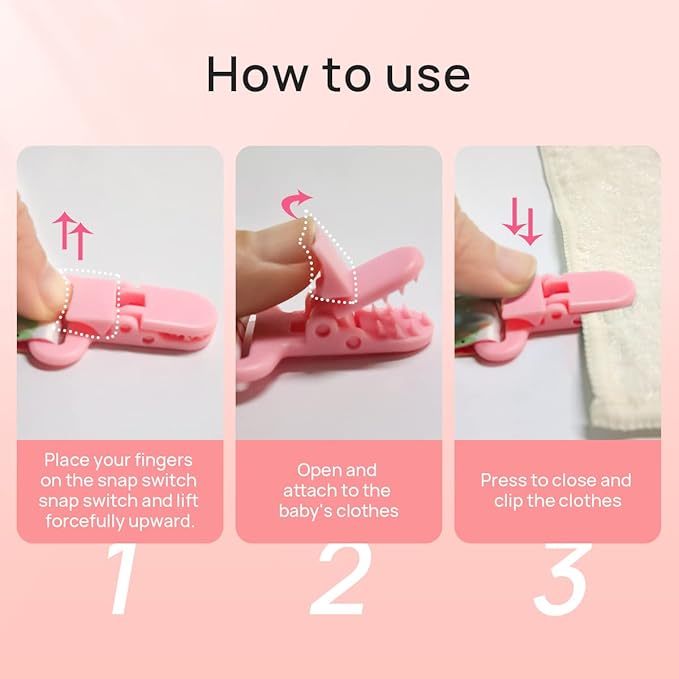 How to use

Place your fingers on the snap switch snap switch and lift forcefully upward.

1

Open and attach to the baby's clothes

2

Press to close and clip the clothes

3