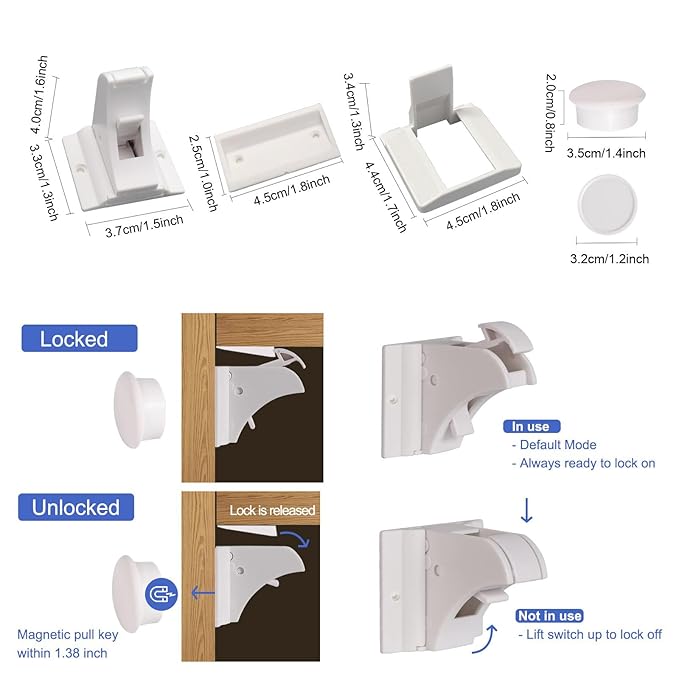 4.0cm/1.6inch
3.3cm/1.3inch
3.7cm/1.5inch
2.5cm/1.0inch
4.5cm/1.8inch
3.4cm/1.3inch
4.4cm/1.7inch
4.5cm/1.8inch
2.0cm/0.8inch
3.5cm/1.4inch
3.2cm/1.2inch

Locked

Unlocked

Lock is released

Magnetic pull key within 1.38 inch

In use
- Default Mode
- Always ready to lock on

Not in use
- Lift switch up to lock off