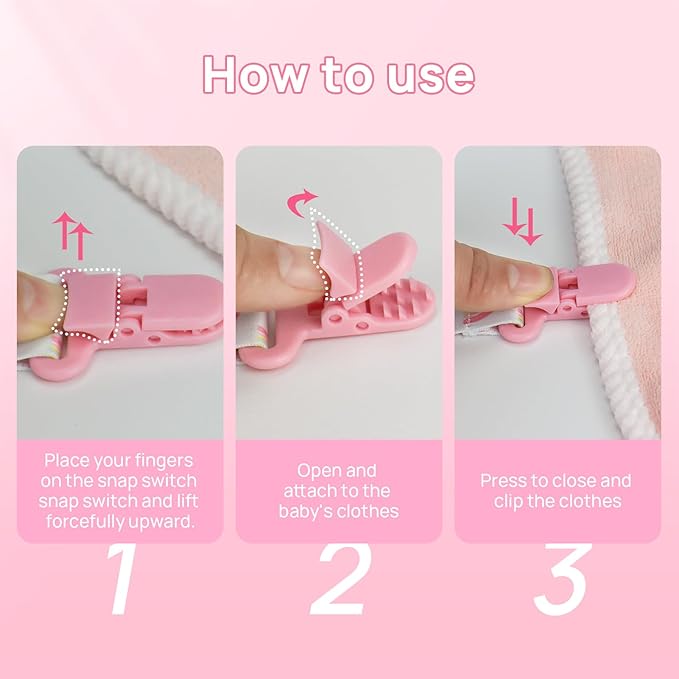 How to use

Place your fingers on the snap switch snap switch and lift forcefully upward.

1

Open and attach to the baby's clothes

2

Press to close and clip the clothes

3