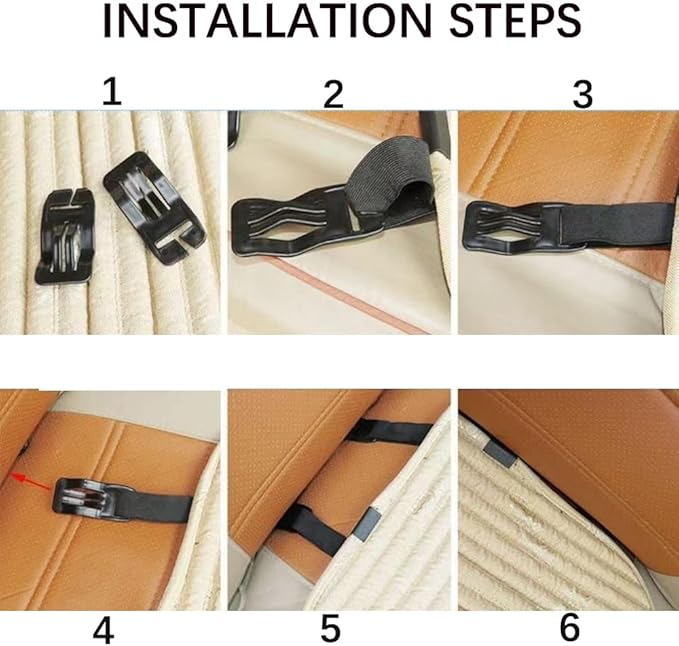 INSTALLATION STEPS

1

2

3

4

5

6