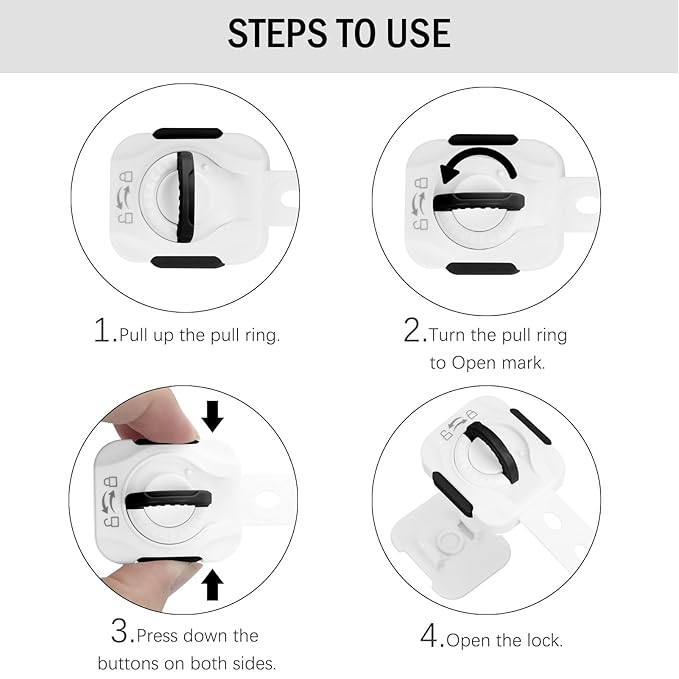 STEPS TO USE

1.Pull up the pull ring.

2.Turn the pull ring to Open mark.

3.Press down the buttons on both sides.

4.Open the lock.