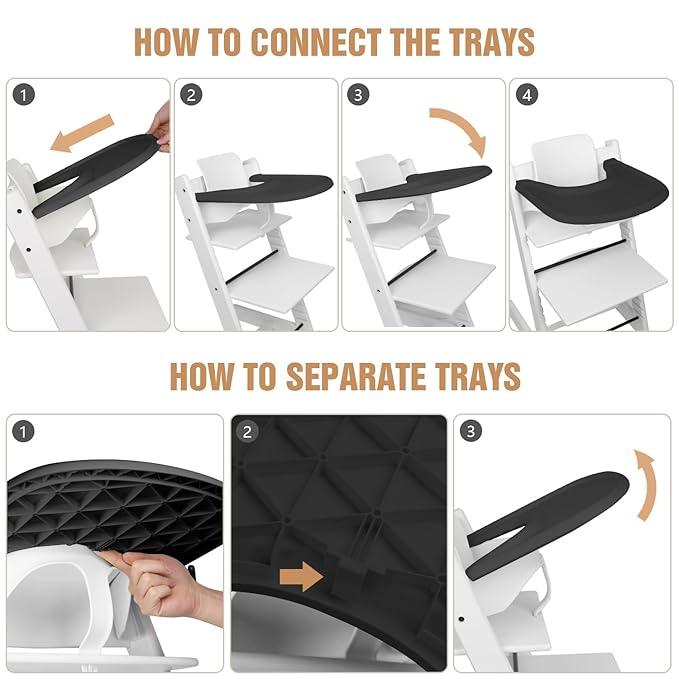 HOW TO CONNECT THE TRAYS

1

2

3

4

HOW TO SEPARATE TRAYS

1

2

3