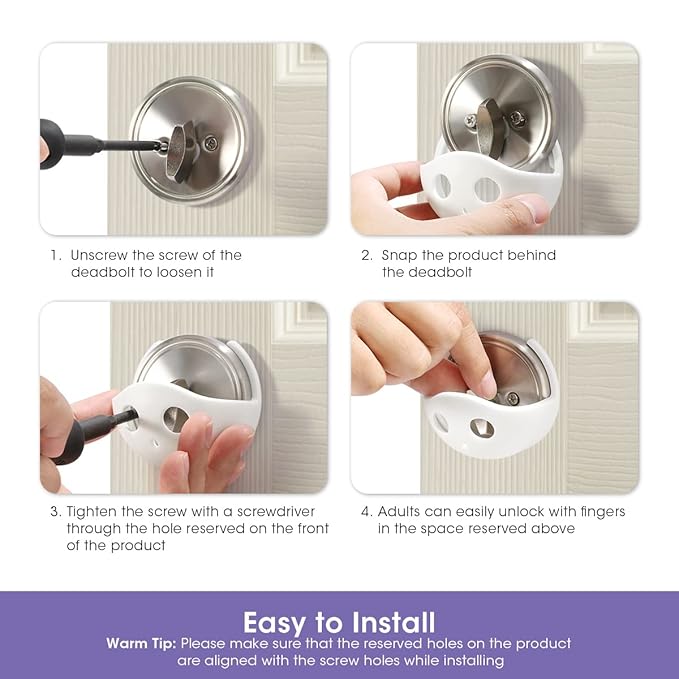 1. Unscrew the screw of the deadbolt to loosen it

2. Snap the product behind the deadbolt

3. Tighten the screw with a screwdriver through the hole reserved on the front of the product

4. Adults can easily unlock with fingers in the space reserved above

Easy to Install

Warm Tip: Please make sure that the reserved holes on the product are aligned with the screw holes while installing