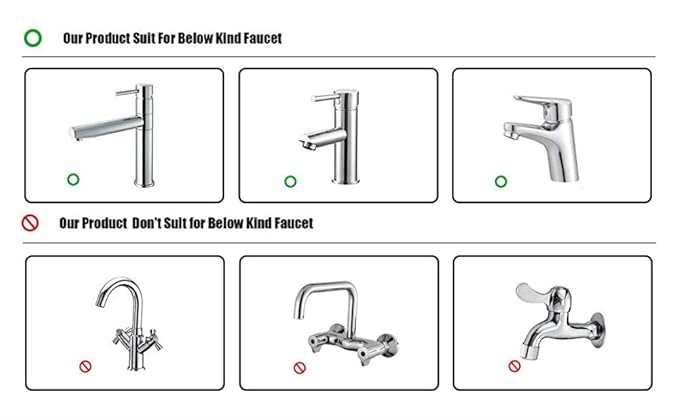 Our Product Suit For Below Kind Faucet

Our Product  Don't Suit for Below Kind Faucet