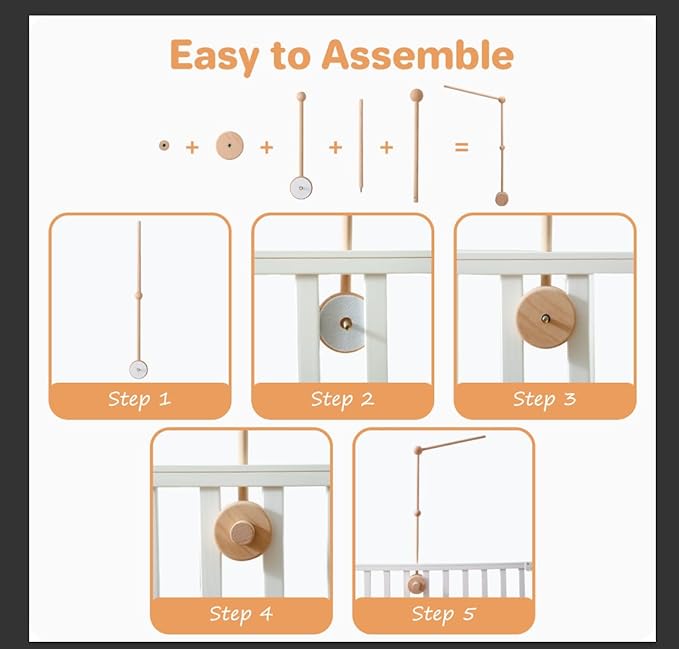 Easy to Assemble

+ + + + =

Step 1

Step 2

Step 3

Step 4

Step 5