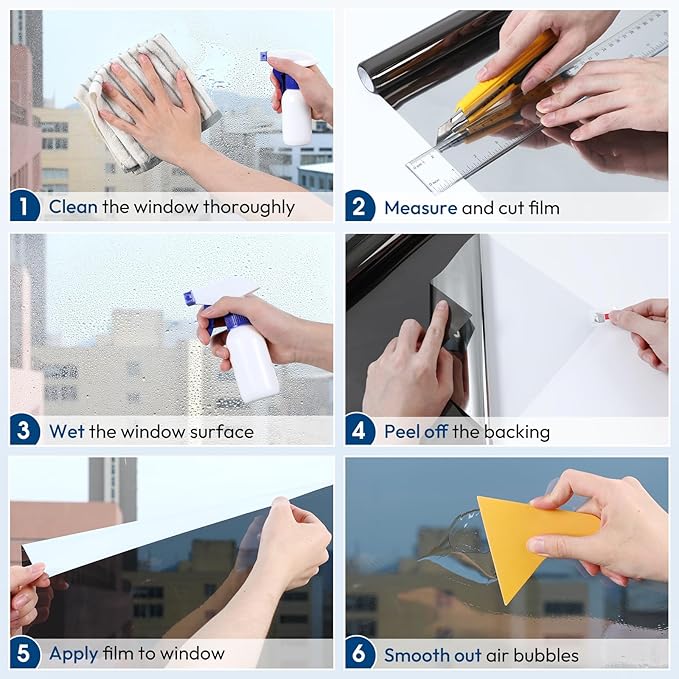 1 Clean the window thoroughly

2 Measure and cut film

3 Wet the window surface

4 Peel off the backing

5 Apply film to window

6 Smooth out air bubbles