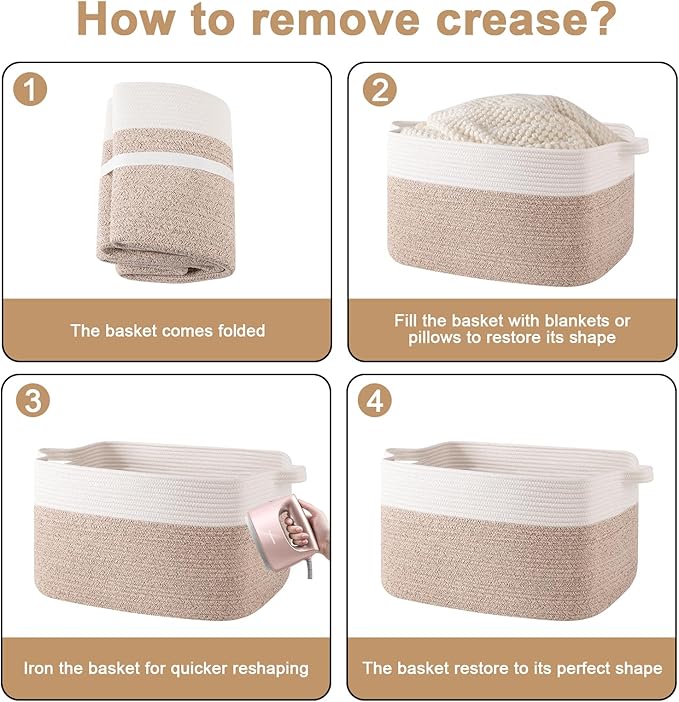 How to remove crease?

1

The basket comes folded

2

Fill the basket with blankets or pillows to restore its shape

3

Iron the basket for quicker reshaping

4

The basket restore to its perfect shape